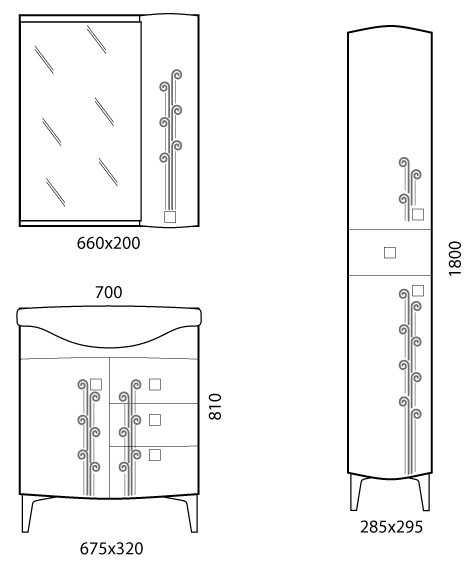 660x200

700

810

675x320

1800

285x295