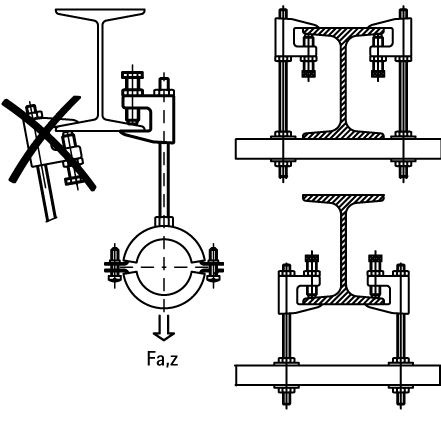 Fa,z