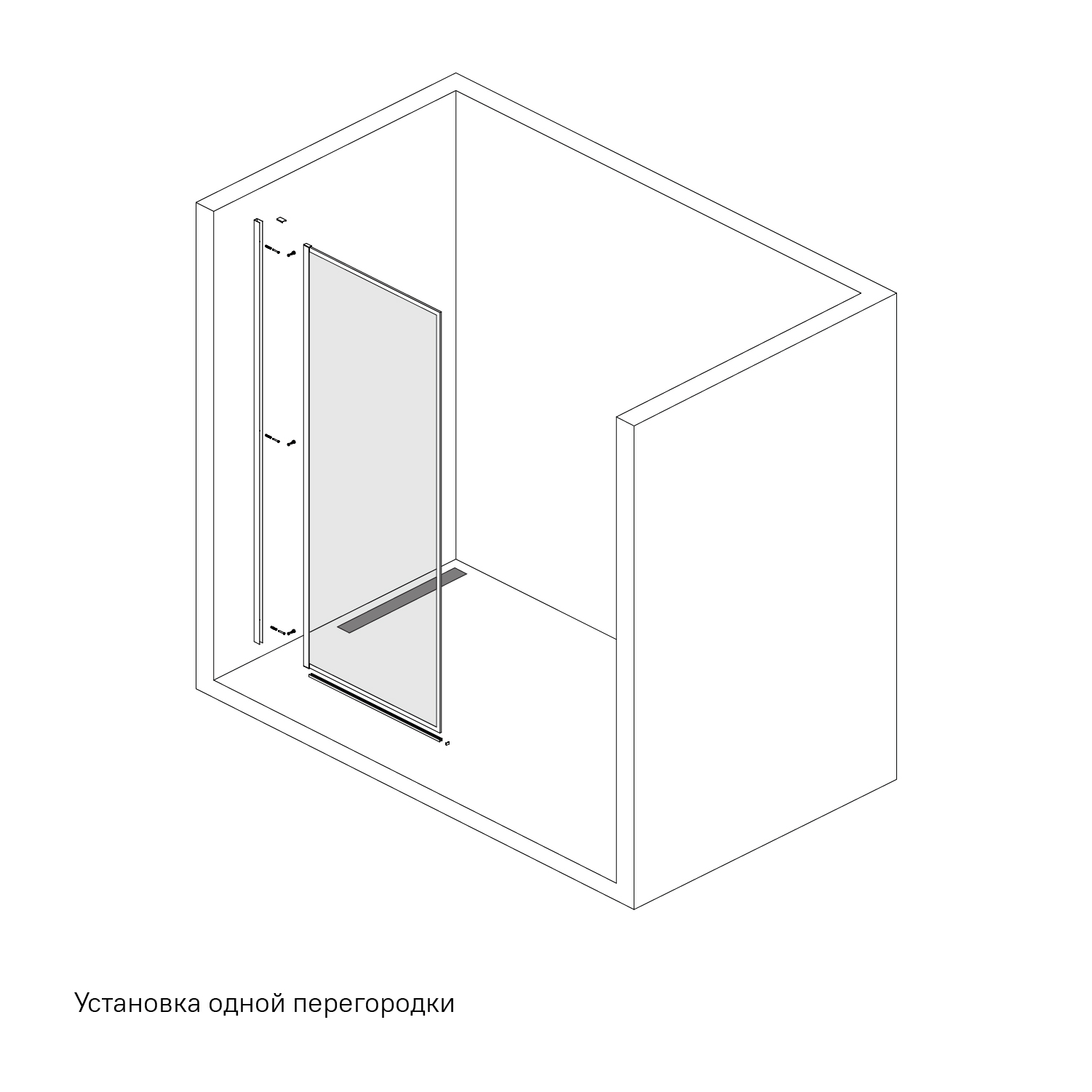 Установка одной перегородки