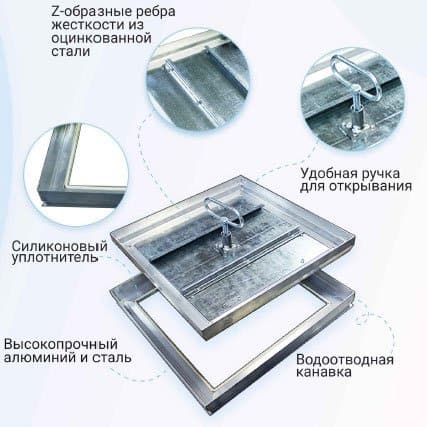 Z-образные ребра жесткости из оцинкованной стали

Удобная ручка для открывания

Силиконовый уплотнитель

Высокопрочный алюминий и сталь

Водоотводная канавка