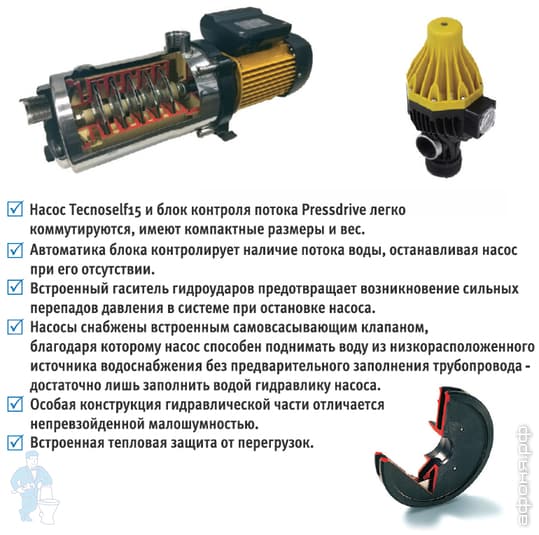 ☑ Насос Tecnoself15 и блок контроля потока Pressdrive легко коммутируются, имеют компактные размеры и вес.
☑ Автоматика блока контролирует наличие потока воды, останавливая насос при его отсутствии.
☑ Встроенный гаситель гидроударов предотвращает возникновение сильных перепадов давления в системе при остановке насоса.
☑ Насосы снабжены встроенным самовсасывающим клапаном, благодаря которому насос способен поднимать воду из низкорасположенного источника водоснабжения без предварительного заполнения трубопровода - достаточно лишь заполнить водой гидравлику насоса.
☑ Особая конструкция гидравлической части отличается непревзойденной малошумностью.
☑ Встроенная тепловая защита от перегрузок.

афоня.рф