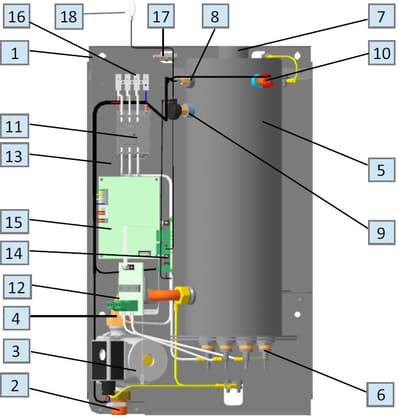 16
18
17
8
7
1
10
11
13
5
15
9
14
12
4
3
2
6