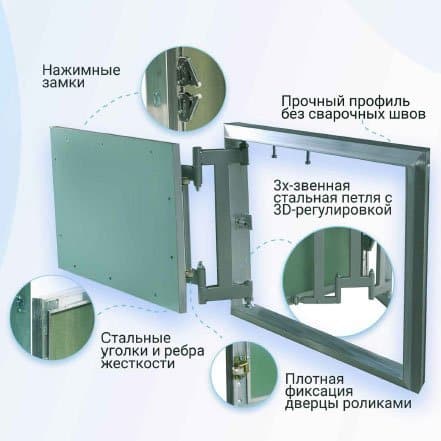 Нажимные замки

Прочный профиль без сварочных швов

3х-звенная стальная петля с 3D-регулировкой

Стальные уголки и ребра жесткости

Плотная фиксация дверцы роликами