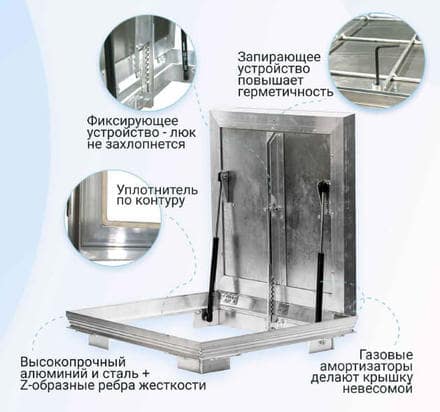 Запирающее устройство повышает герметичность

Фиксирующее устройство - люк не захлопнется

Уплотнитель по контуру

Высокопрочный алюминий и сталь + Z-образные ребра жесткости

Газовые амортизаторы делают крышку невесомой