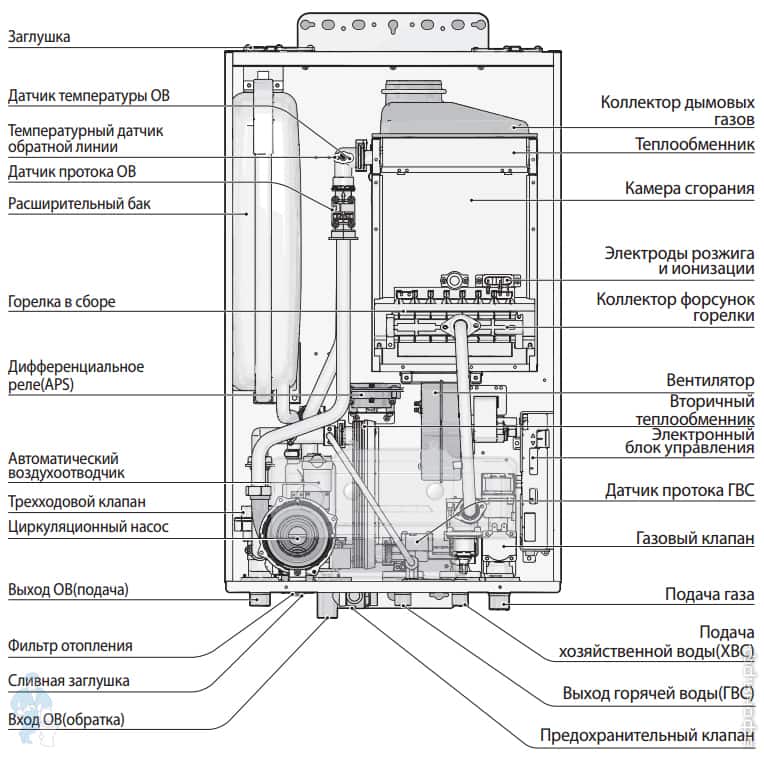 Заглушка

Датчик температуры ОВ

Температурный датчик обратной линии

Датчик протока ОВ

Расширительный бак

Горелка в сборе

Дифференциальное реле(APS)

Автоматический воздухоотводчик

Трехходовой клапан

Циркуляционный насос

Выход ОВ(подача)

Фильтр отопления

Сливная заглушка

Вход ОВ(обратка)

Коллектор дымовых газов

Теплообменник

Камера сгорания

Электроды розжига и ионизации

Коллектор форсунок горелки

Вентилятор

Вторичный теплообменник

Электронный блок управления

Датчик протока ГВС

Газовый клапан

Подача газа

Подача хозяйственной воды(ХВС)

Выход горячей воды(ГВС)

Предохранительный клапан