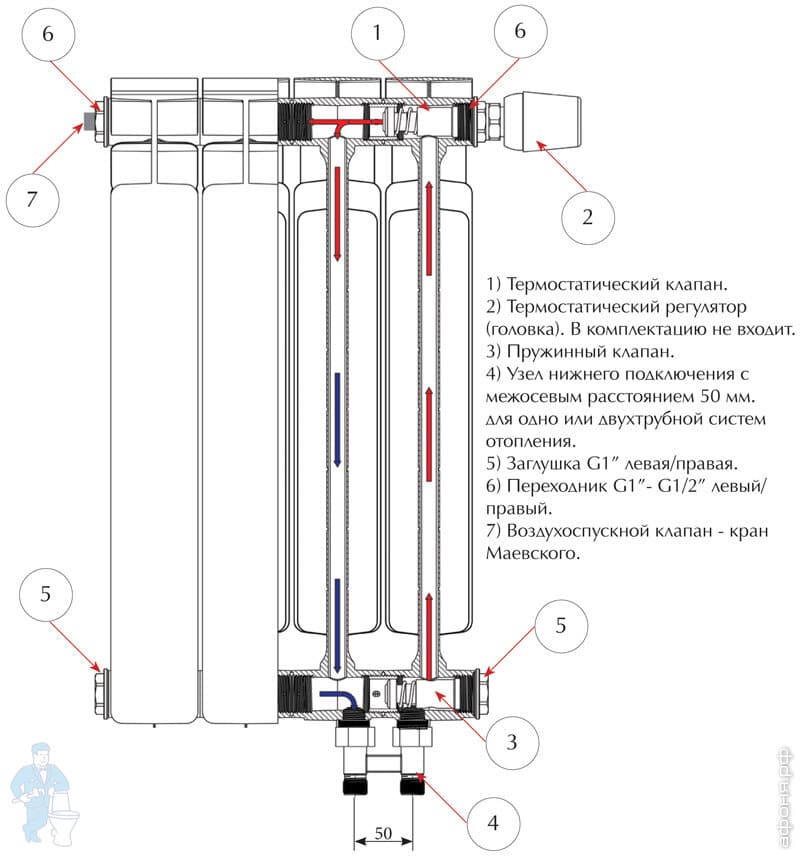 6

1

6

7

2

1) Термостатический клапан.
2) Термостатический регулятор (головка). В комплектацию не входит.
3) Пружинный клапан.
4) Узел нижнего подключения с межосевым расстоянием 50 мм. для одно или двухтрубной систем отопления.
5) Заглушка G1″ левая/правая.
6) Переходник G1″- G1/2″ левый/правый.
7) Воздухоспускной клапан - кран Маевского.

5

5

3

4

50

афоня.рф