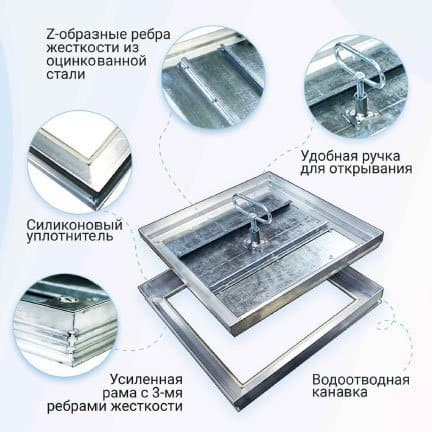 Z-образные ребра жесткости из оцинкованной стали

Удобная ручка для открывания

Силиконовый уплотнитель

Усиленная рама с 3-мя ребрами жесткости

Водоотводная канавка