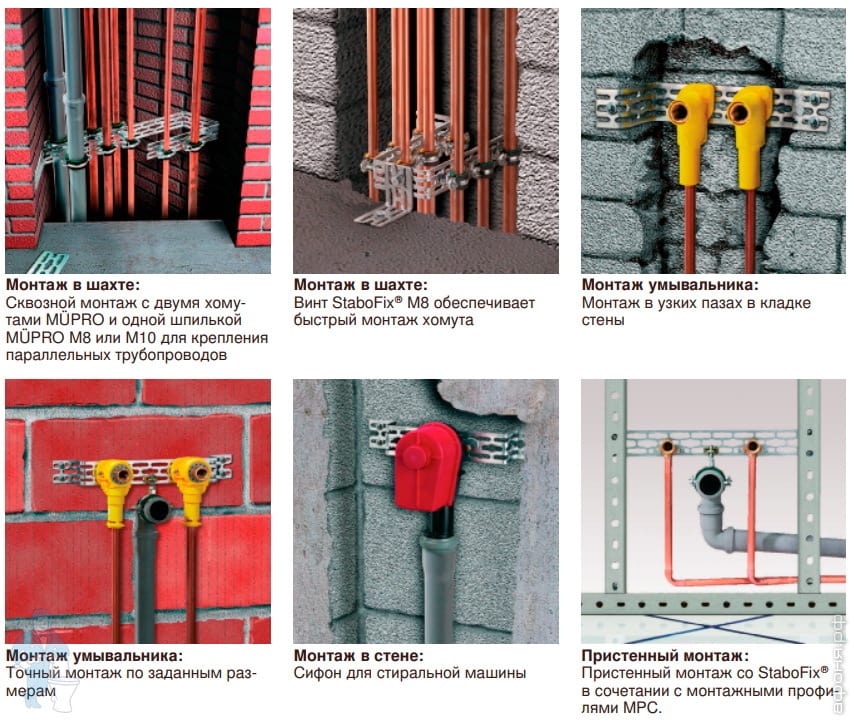 Монтаж в шахте:
Сквозной монтаж с двумя хомутами MÜPRO и одной шпилькой MÜPRO M8 или M10 для крепления параллельных трубопроводов

Монтаж в шахте:
Винт StaboFix® M8 обеспечивает быстрый монтаж хомута

Монтаж умывальника:
Монтаж в узких пазах в кладке стены

Монтаж умывальника:
Точный монтаж по заданным размерам

Монтаж в стене:
Сифон для стиральной машины

Пристенный монтаж:
Пристенный монтаж со StaboFix® в сочетании с монтажными профилями MPC.