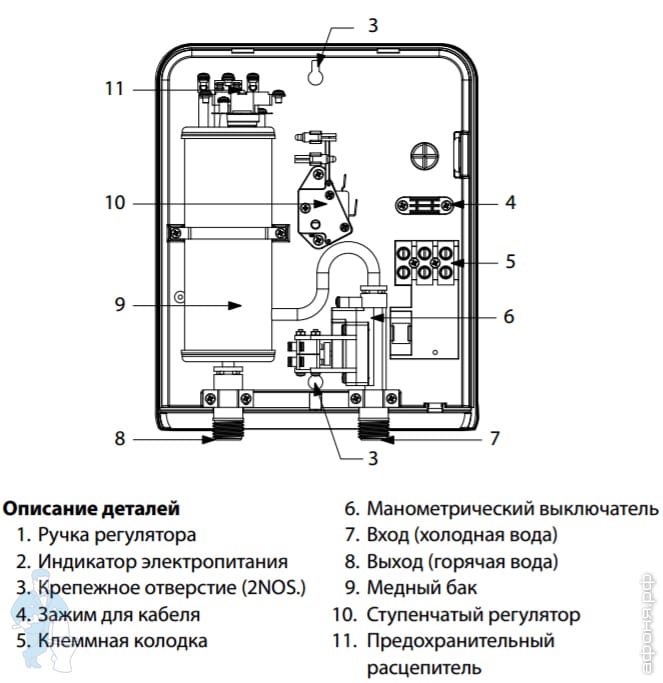 3

11

10

4

5

9

6

8

7

3

**Описание деталей**

1. Ручка регулятора
2. Индикатор электропитания
3. Крепежное отверстие (2NOS.)
4. Зажим для кабеля
5. Клеммная колодка
6. Манометрический выключатель
7. Вход (холодная вода)
8. Выход (горячая вода)
9. Медный бак
10. Ступенчатый регулятор
11. Предохранительный расцепитель

афоня.рф