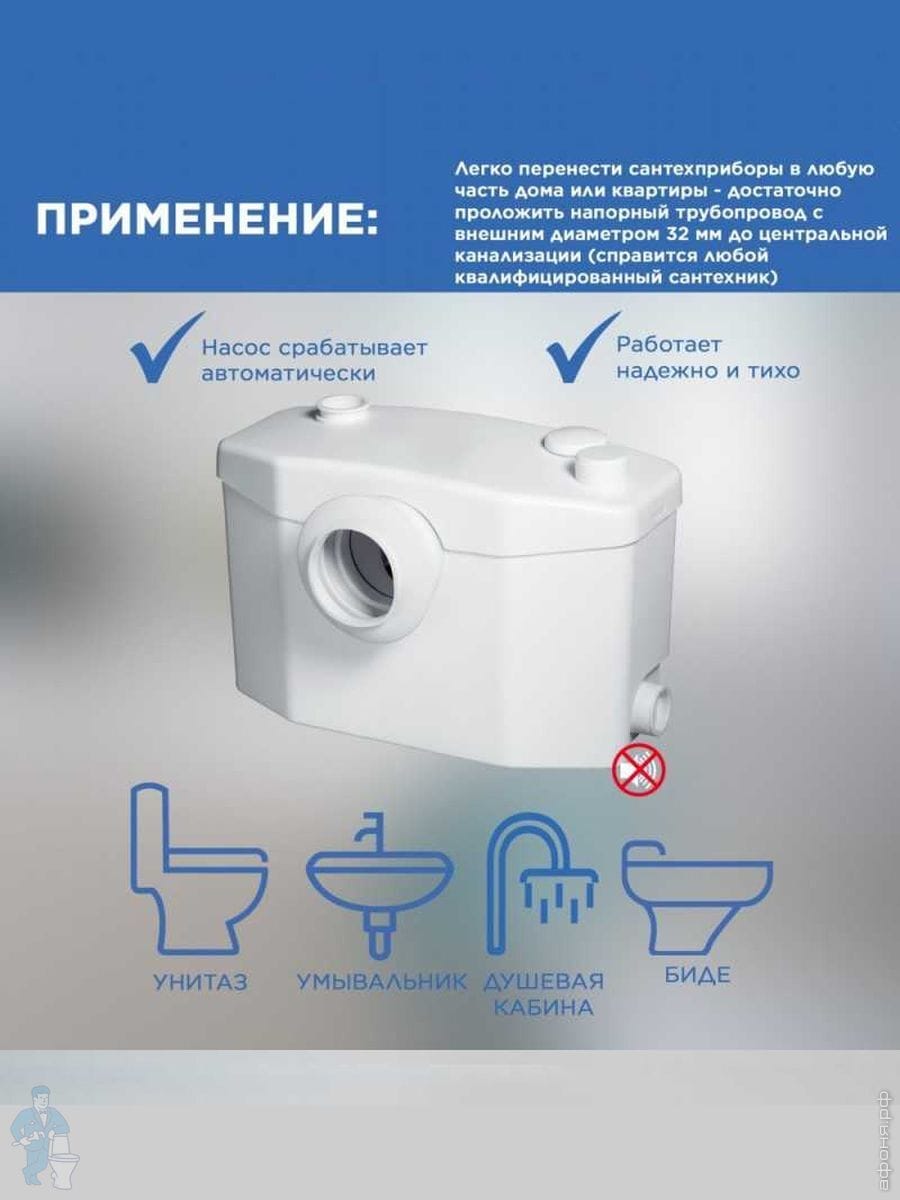 ПРИМЕНЕНИЕ:

Легко перенести сантехприборы в любую часть дома или квартиры - достаточно проложить напорный трубопровод с внешним диаметром 32 мм до центральной канализации (справится любой квалифицированный сантехник)

Насос срабатывает автоматически

Работает надежно и тихо

УНИТАЗ

УМЫВАЛЬНИК

ДУШЕВАЯ КАБИНА

БИДЕ

афоня.рф