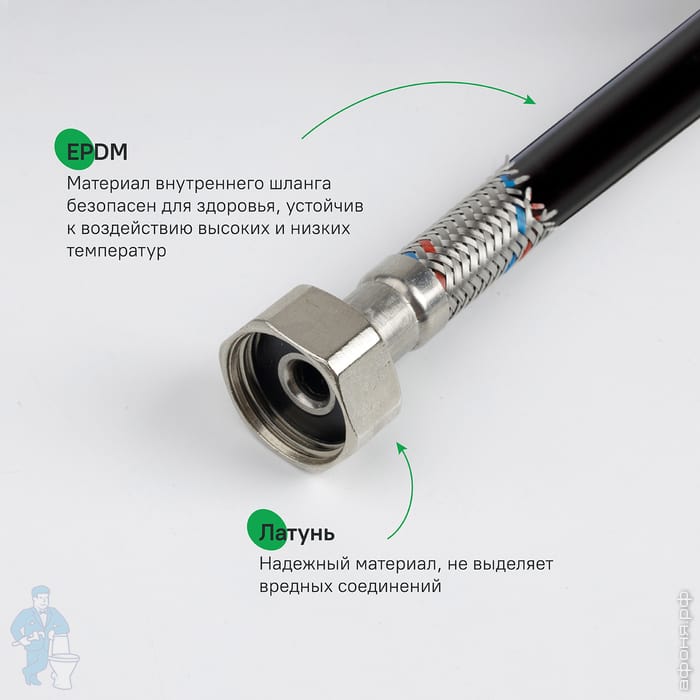 EPDM
Материал внутреннего шланга безопасен для здоровья, устойчив к воздействию высоких и низких температур

Латунь
Надежный материал, не выделяет вредных соединений

афоня.рф