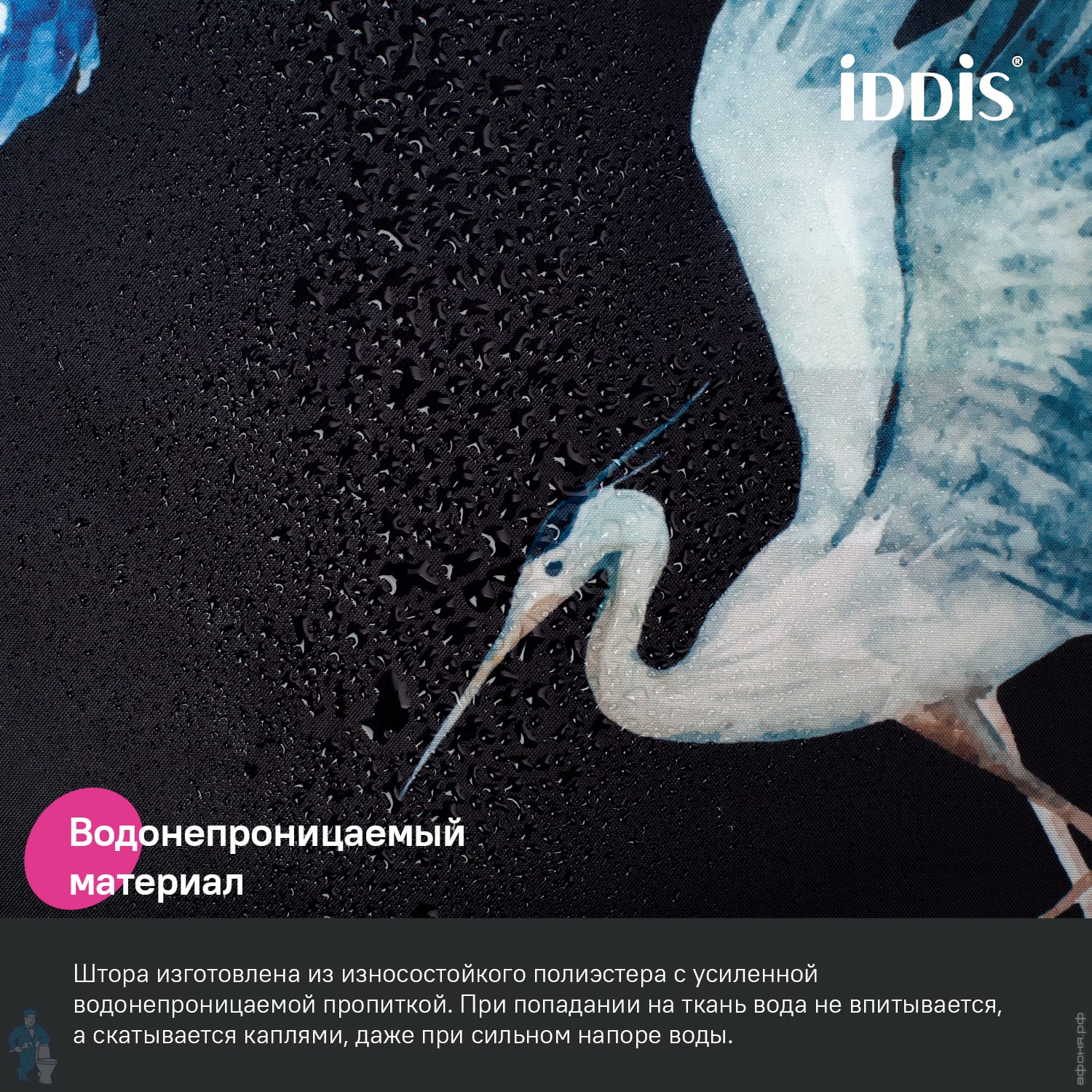 iDDiS®

Водонепроницаемый материал

Штора изготовлена из износостойкого полиэстера с усиленной водонепроницаемой пропиткой. При попадании на ткань вода не впитывается, а скатывается каплями, даже при сильном напоре воды.

афоня.рф