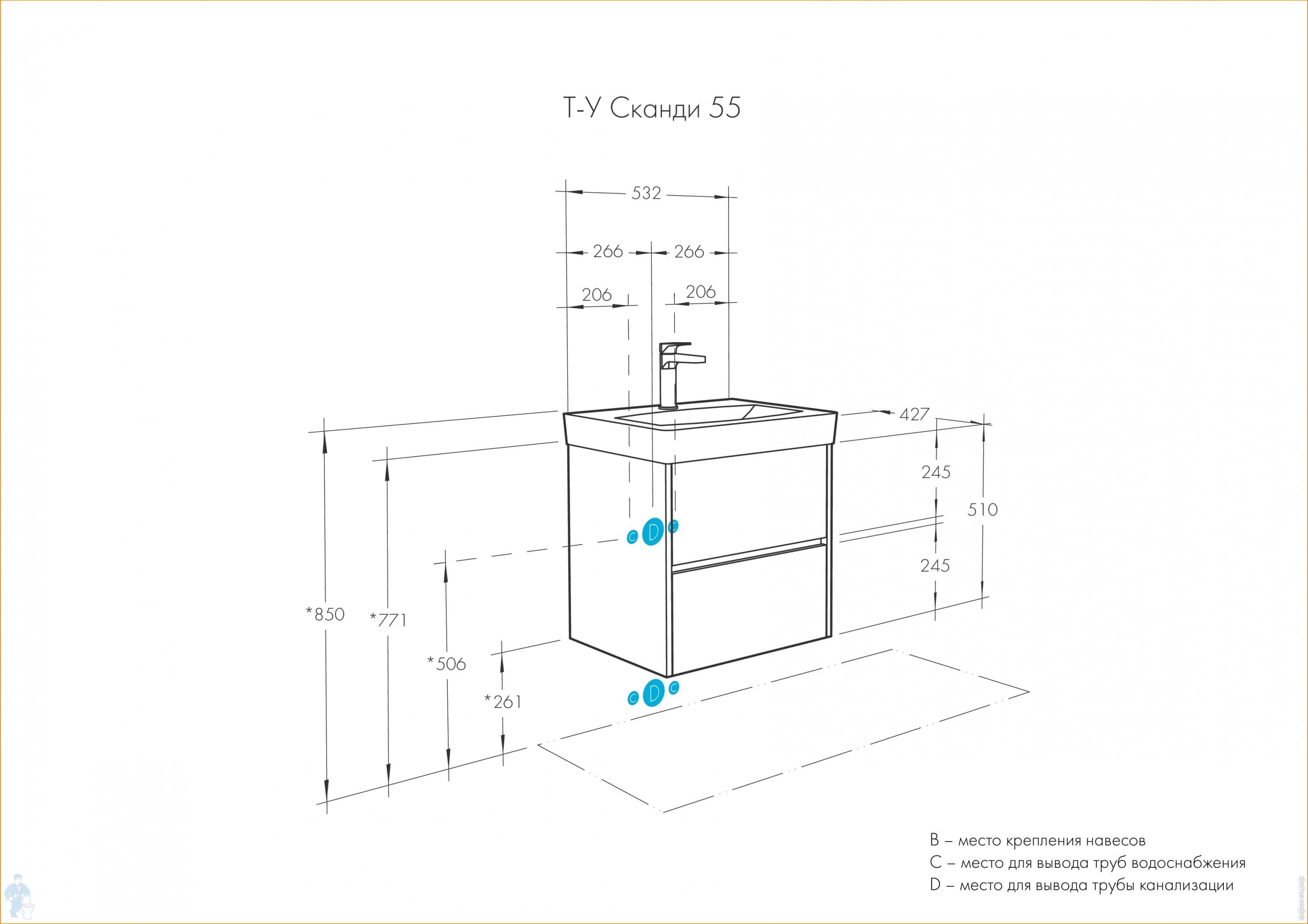 Т-У Сканди 55

532

266

266

206

206

427

245

510

245

*850

*771

*506

*261

C

D

C

C

D

C

B – место крепления навесов
C – место для вывода труб водоснабжения
D – место для вывода трубы канализации